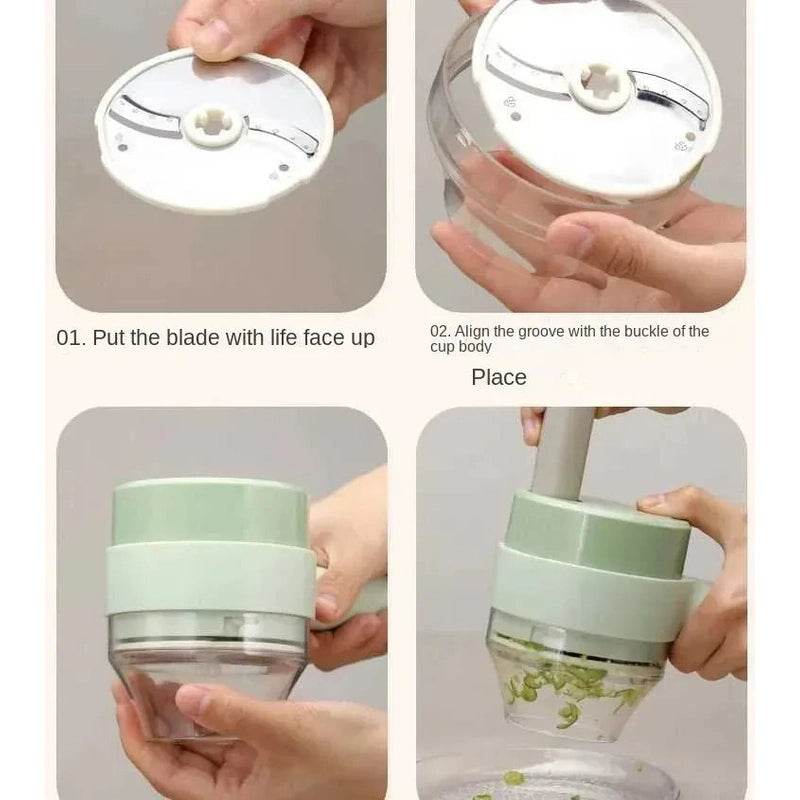 01. Put the blade with life face up

02. Align the groove with the buckle of the cup body

Place